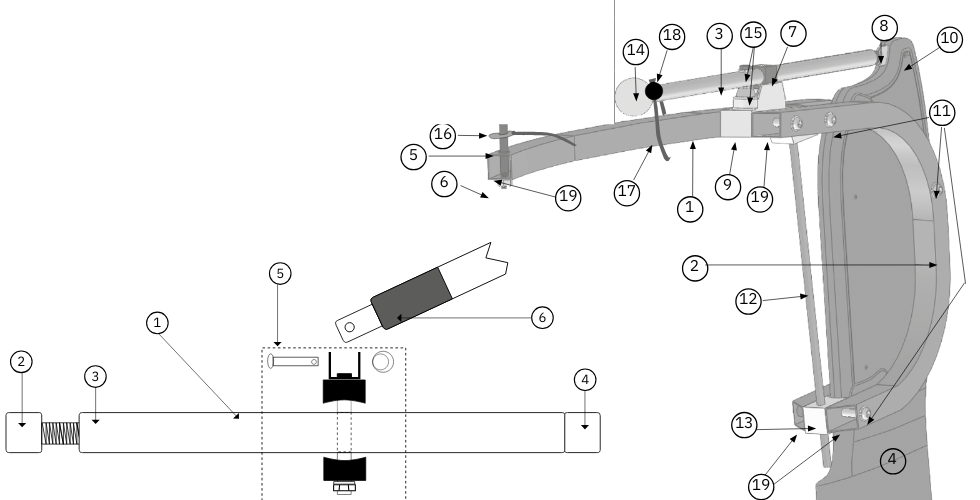 14
18
3
15
7
8
10
11
16
5
6
19
17
1
9
19
2
12
13
19
4
5
1
6
2
3
4