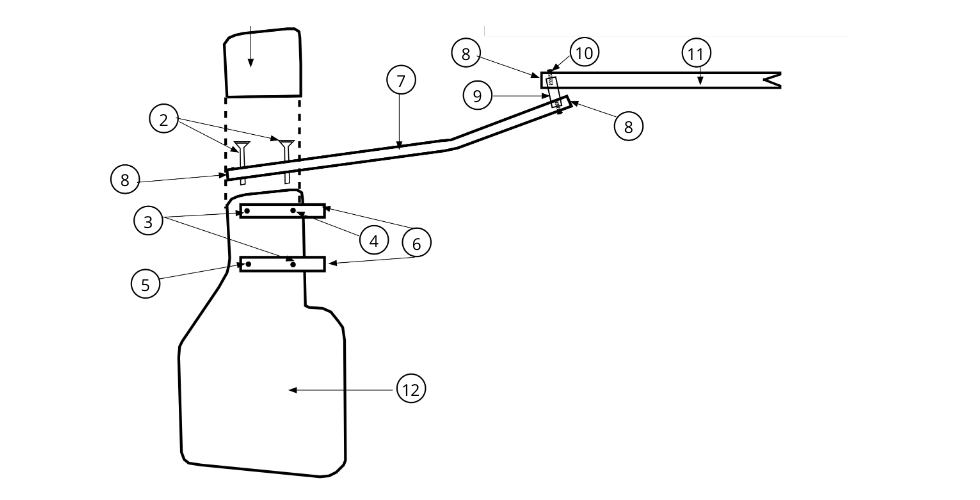 8
10
11
7
9
8
2
8
3
4
6
5
12