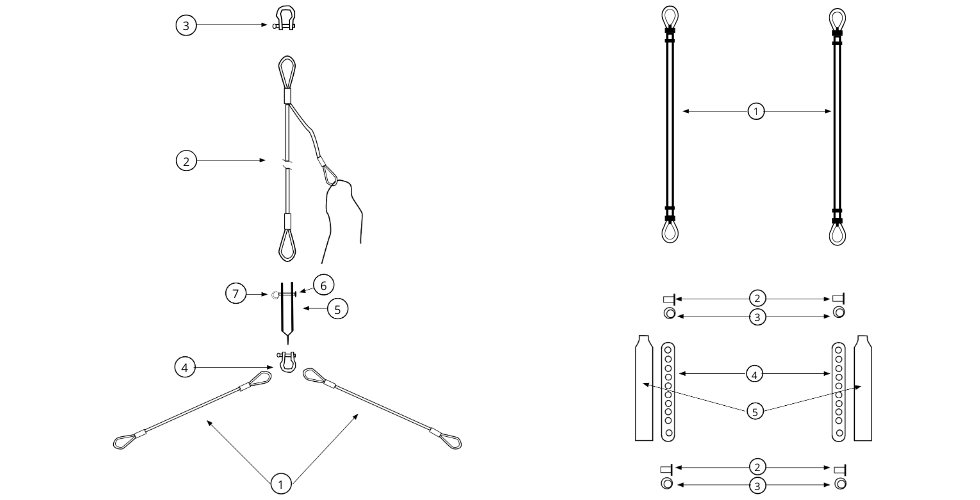 3
2
7
6
5
4
1
1
2
3
4
5
2
3